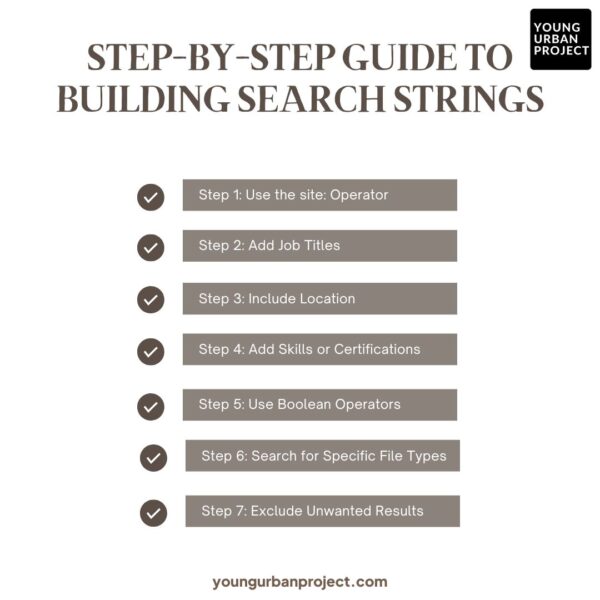 YOUNG URBAN PROJECT

STEP-BY-STEP GUIDE TO BUILDING SEARCH STRINGS

Step 1: Use the site: Operator

Step 2: Add Job Titles

Step 3: Include Location

Step 4: Add Skills or Certifications

Step 5: Use Boolean Operators

Step 6: Search for Specific File Types

Step 7: Exclude Unwanted Results

youngurbanproject.com